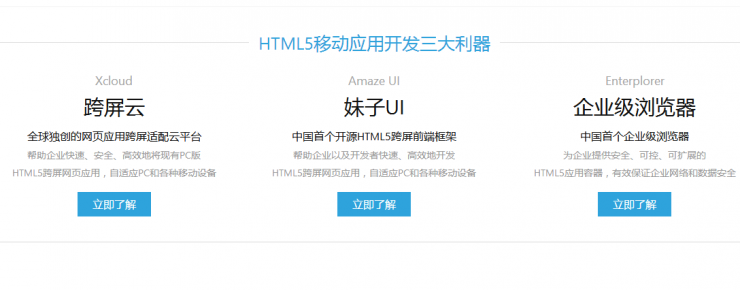 HTML5移动应用开发三大利器

Xcloud

跨屏云

全球独创的网页应用跨屏适配云平台

帮助企业快速、安全、高效地将现有PC版 HTML5跨屏网页应用，自适应PC和各种移动设备

立即了解

Amaze UI

妹子UI

中国首个开源HTML5跨屏前端框架

帮助企业以及开发者快速、高效地开发 HTML5跨屏网页应用，自适应PC和各种移动设备

立即了解

Enterplorer

企业级浏览器

中国首个企业级浏览器

为企业提供安全、可控、可扩展的 HTML5应用容器，有效保证企业网络和数据安全

立即了解